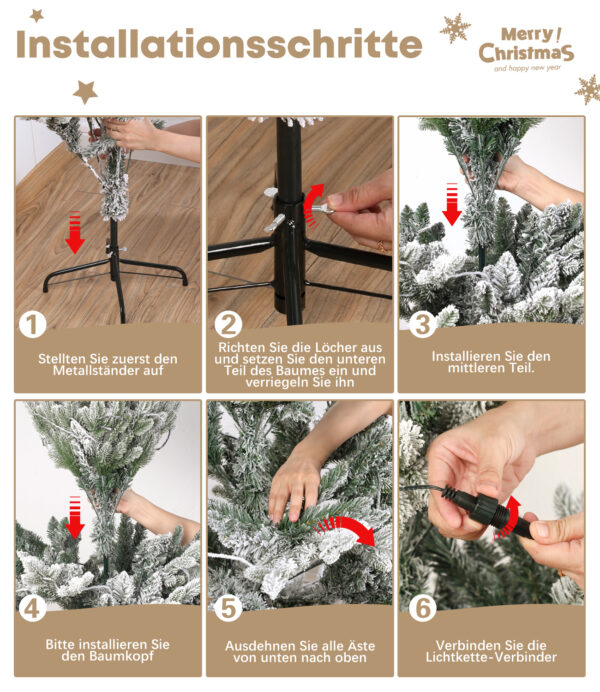 Installationsschritte

Merry!
Christmas
and happy new year

1
Stellten Sie zuerst den Metallständer auf

2
Richten Sie die Löcher aus und setzen Sie den unteren Teil des Baumes ein und verriegeln Sie ihn

3
Installieren Sie den mittleren Teil.

4
Bitte installieren Sie den Baumkopf

5
Ausdehnen Sie alle Äste von unten nach oben

6
Verbinden Sie die Lichtkette-Verbinder