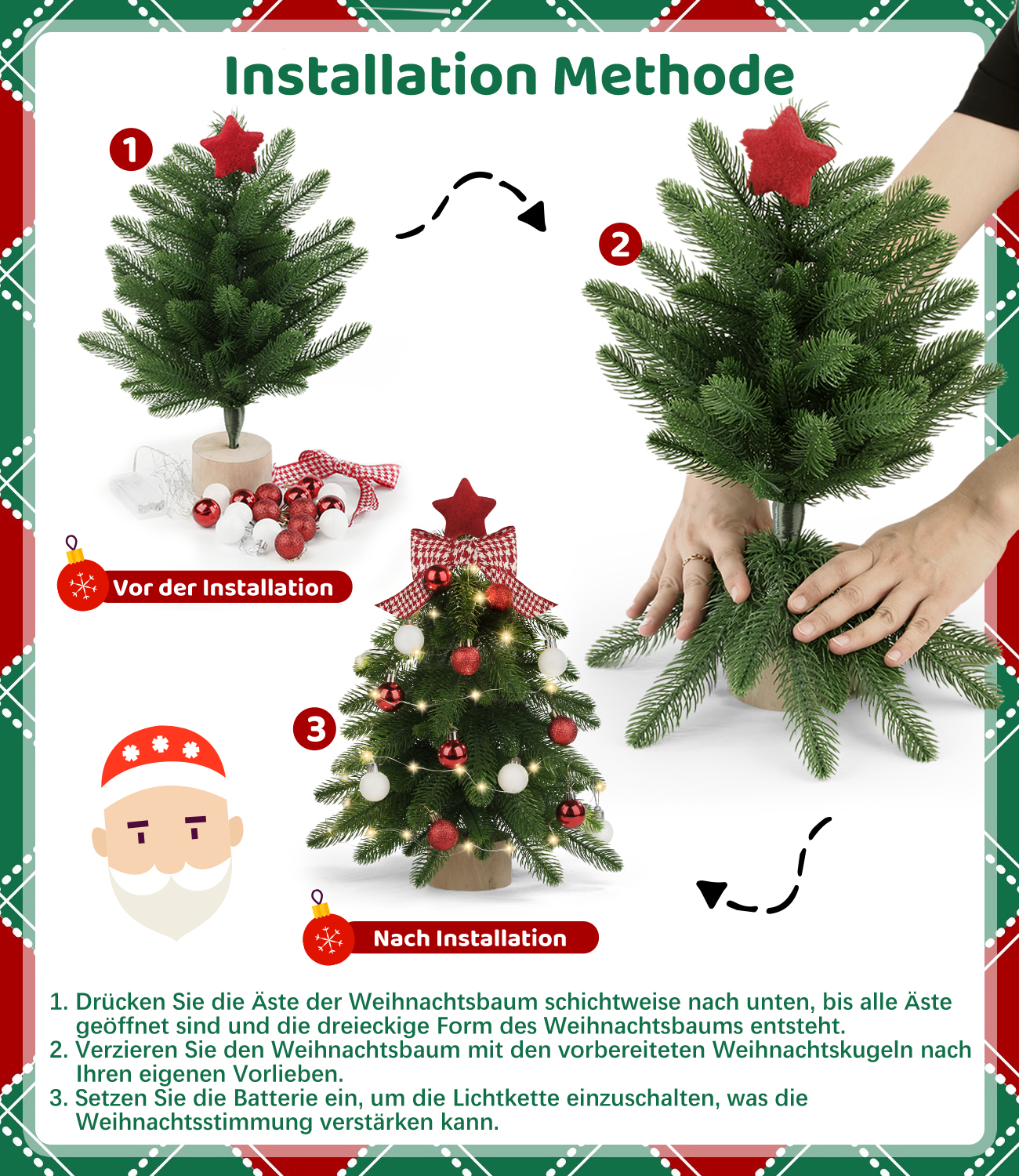 Installation Methode

1

2

Vor der Installation

3

Nach Installation

1. Drücken Sie die Äste der Weihnachtsbaum schichtweise nach unten, bis alle Äste geöffnet sind und die dreieckige Form des Weihnachtsbaums entsteht.
2. Verzieren Sie den Weihnachtsbaum mit den vorbereiteten Weihnachtskugeln nach Ihren eigenen Vorlieben.
3. Setzen Sie die Batterie ein, um die Lichtkette einzuschalten, was die Weihnachtsstimmung verstärken kann.