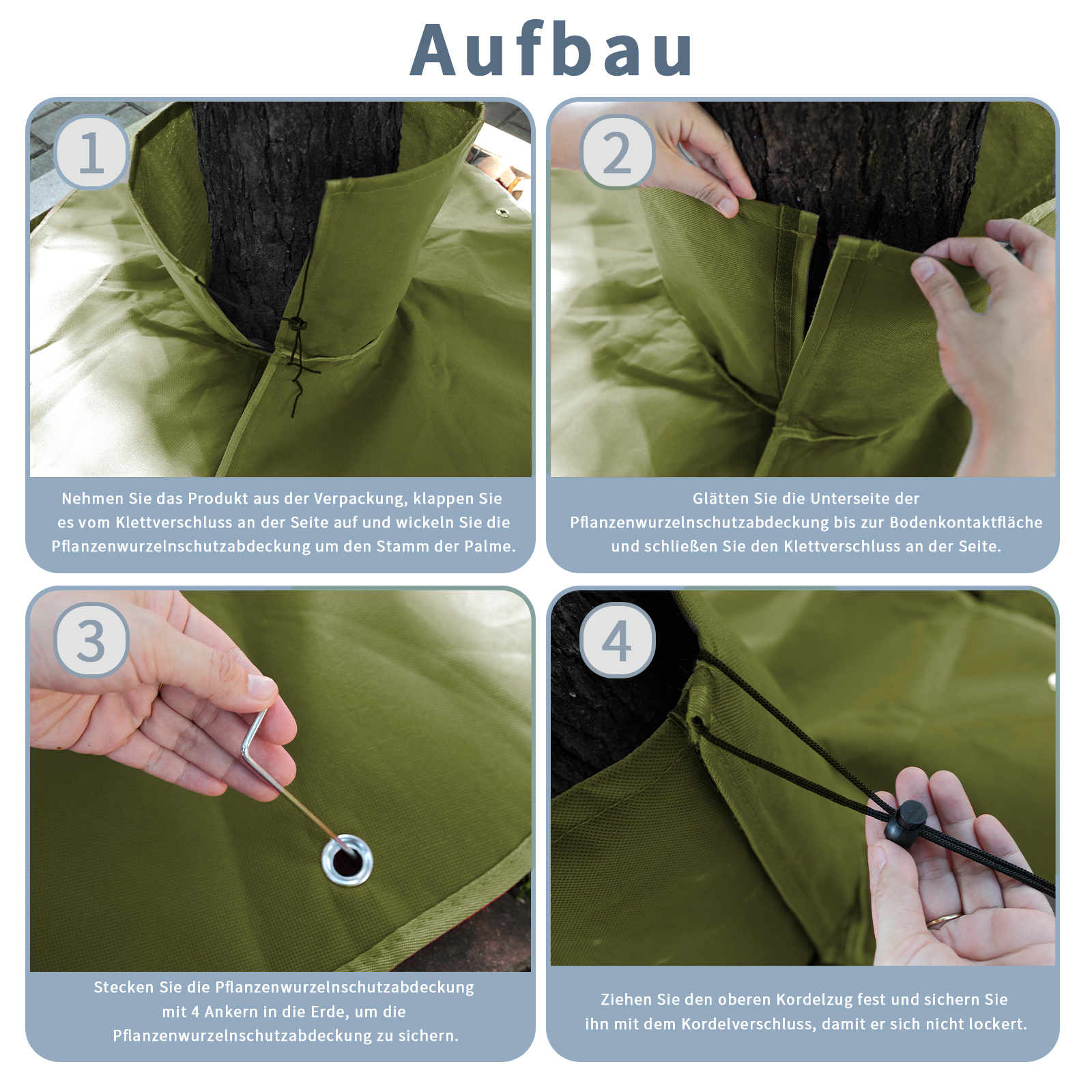 Aufbau

1

Nehmen Sie das Produkt aus der Verpackung, klappen Sie es vom Klettverschluss an der Seite auf und wickeln Sie die Pflanzenwurzelnschutzabdeckung um den Stamm der Palme.

2

Glätten Sie die Unterseite der Pflanzenwurzelnschutzabdeckung bis zur Bodenkontaktfläche und schließen Sie den Klettverschluss an der Seite.

3

Stecken Sie die Pflanzenwurzelnschutzabdeckung mit 4 Ankern in die Erde, um die Pflanzenwurzelnschutzabdeckung zu sichern.

4

Ziehen Sie den oberen Kordelzug fest und sichern Sie ihn mit dem Kordelverschluss, damit er sich nicht lockert.