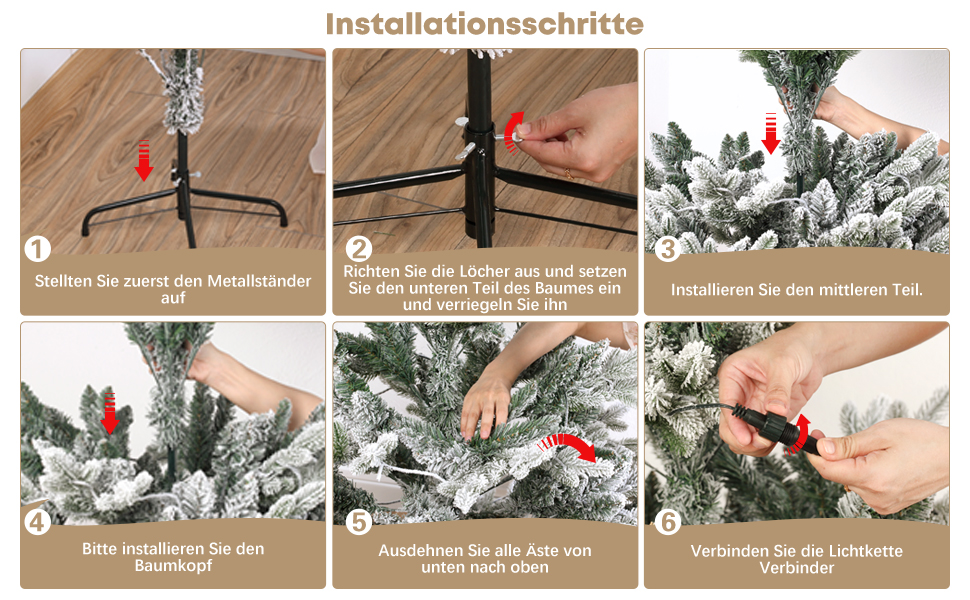 Installationsschritte

1
Stellten Sie zuerst den Metallständer auf

2
Richten Sie die Löcher aus und setzen Sie den unteren Teil des Baumes ein und verriegeln Sie ihn

3
Installieren Sie den mittleren Teil.

4
Bitte installieren Sie den Baumkopf

5
Ausdehnen Sie alle Äste von unten nach oben

6
Verbinden Sie die Lichtkette Verbinder