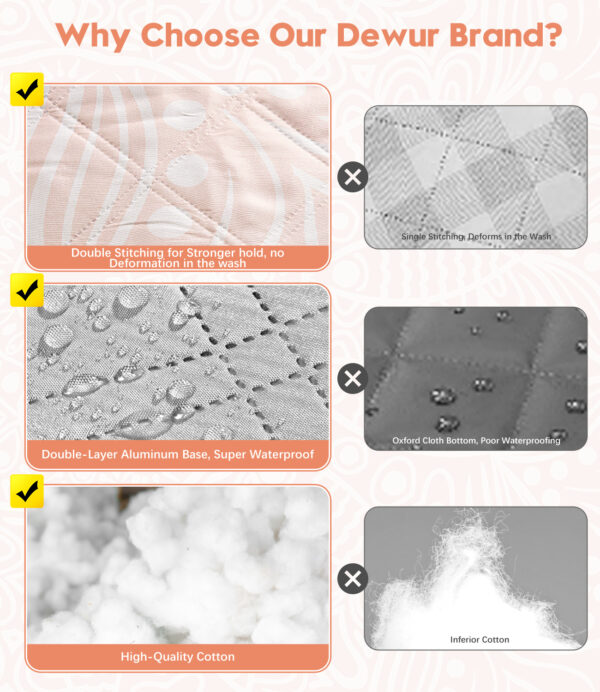 Why Choose Our Dewur Brand?

Double Stitching for Stronger hold, no Deformation in the wash

Single Stitching, Deforms in the Wash

Double-Layer Aluminum Base, Super Waterproof

Oxford Cloth Bottom, Poor Waterproofing

High-Quality Cotton

Inferior Cotton