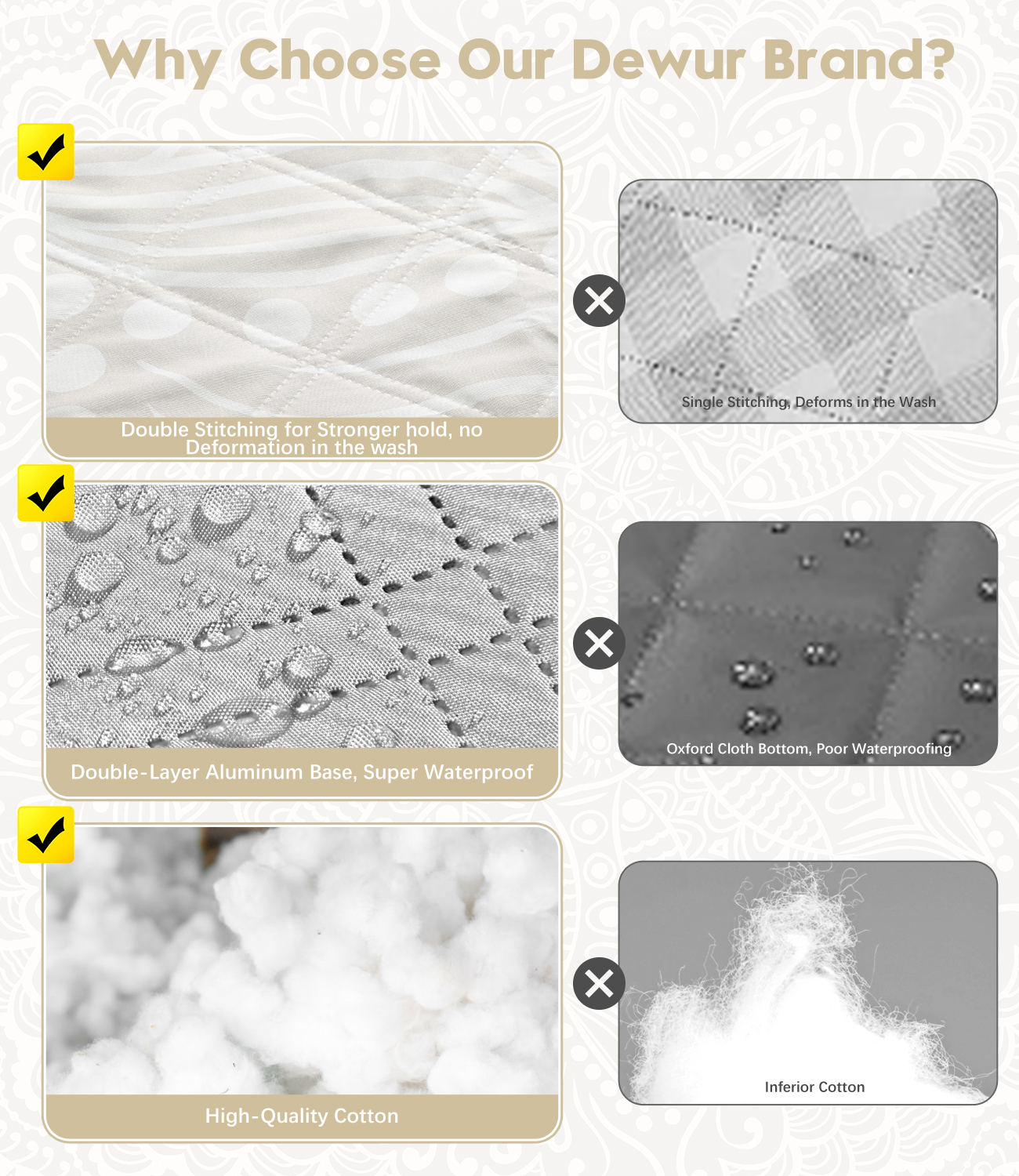 Why Choose Our Dewur Brand?

Double Stitching for Stronger hold, no Deformation in the wash

Single Stitching, Deforms in the Wash

Double-Layer Aluminum Base, Super Waterproof

Oxford Cloth Bottom, Poor Waterproofing

High-Quality Cotton

Inferior Cotton