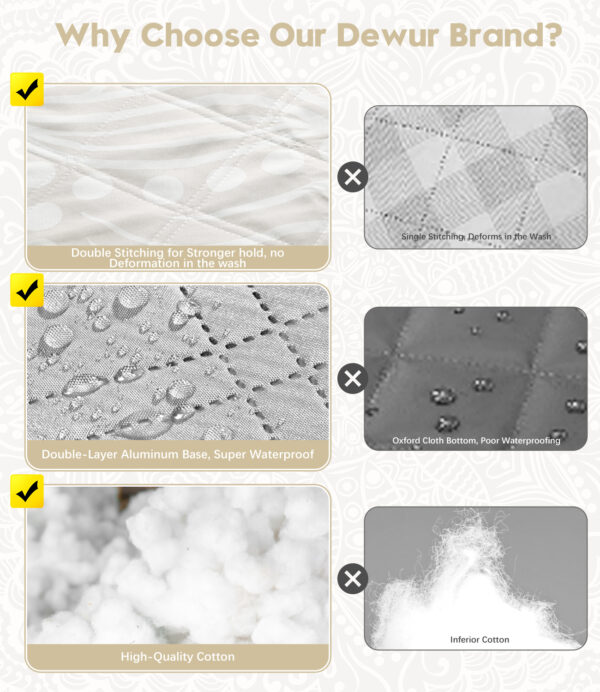 Why Choose Our Dewur Brand?

Double Stitching for Stronger hold, no Deformation in the wash

Single Stitching, Deforms in the Wash

Double-Layer Aluminum Base, Super Waterproof

Oxford Cloth Bottom, Poor Waterproofing

High-Quality Cotton

Inferior Cotton