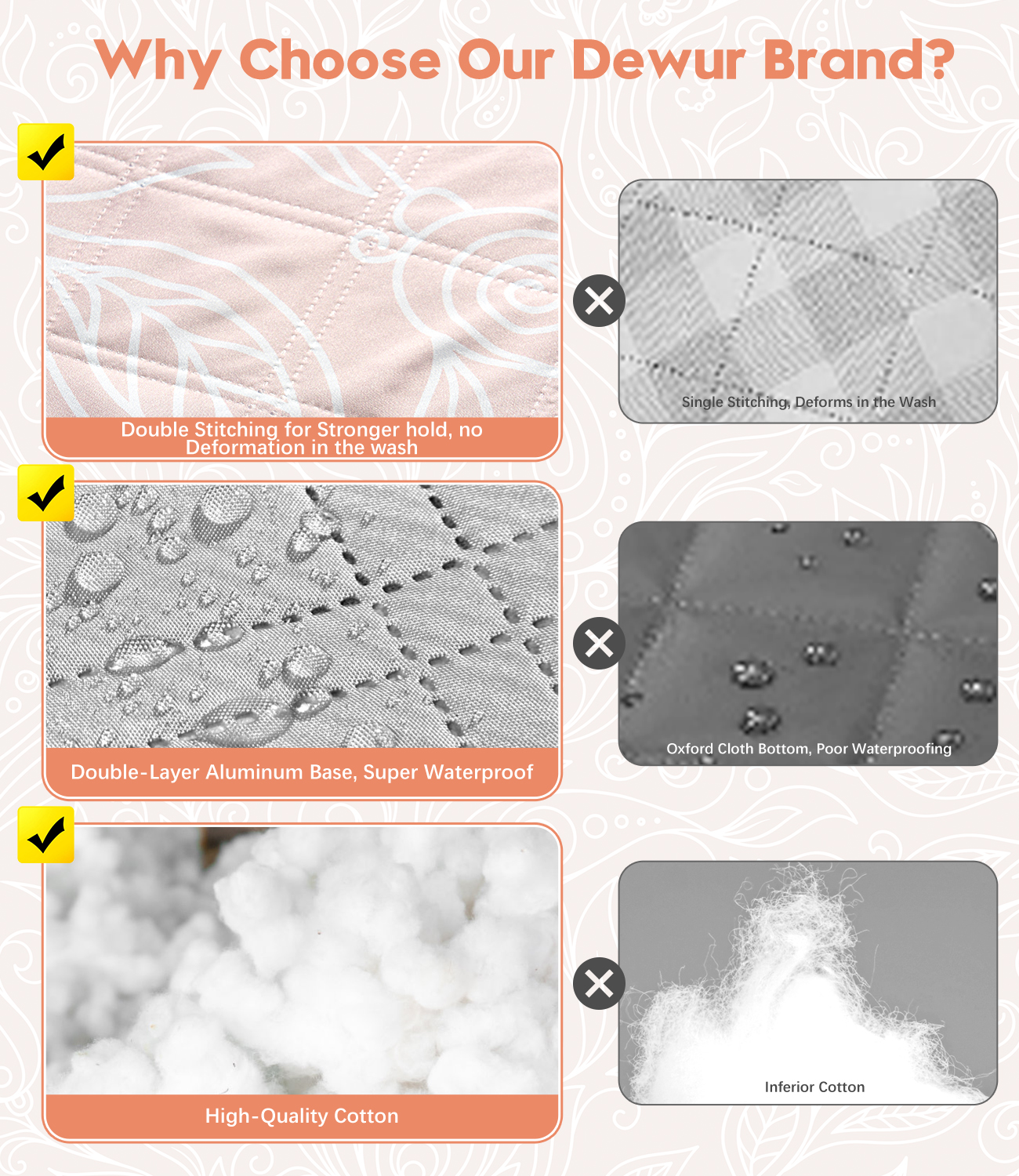 Why Choose Our Dewur Brand?

Double Stitching for Stronger hold, no Deformation in the wash

Single Stitching, Deforms in the Wash

Double-Layer Aluminum Base, Super Waterproof

Oxford Cloth Bottom, Poor Waterproofing

High-Quality Cotton

Inferior Cotton