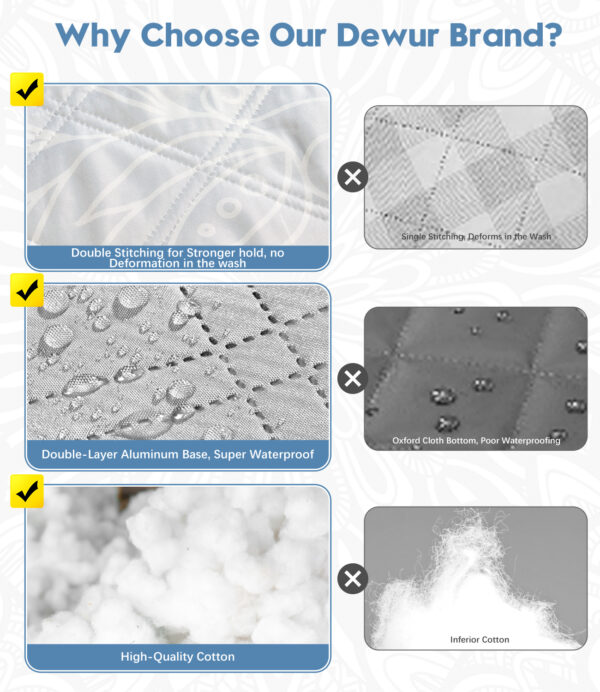 Why Choose Our Dewur Brand?

Double Stitching for Stronger hold, no Deformation in the wash

Single Stitching, Deforms in the Wash

Double-Layer Aluminum Base, Super Waterproof

Oxford Cloth Bottom, Poor Waterproofing

High-Quality Cotton

Inferior Cotton