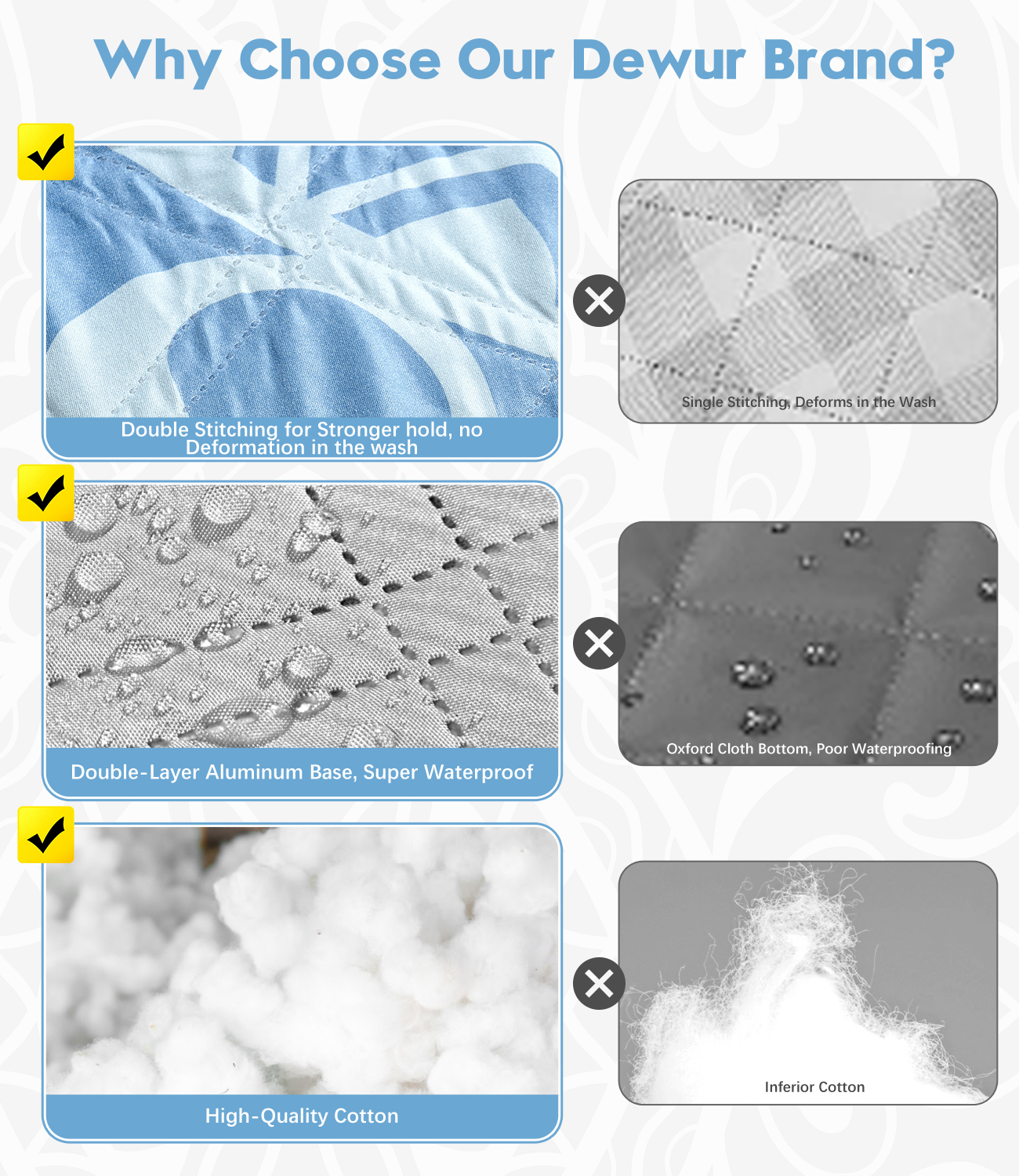 Why Choose Our Dewur Brand?

Double Stitching for Stronger hold, no Deformation in the wash

Single Stitching, Deforms in the Wash

Double-Layer Aluminum Base, Super Waterproof

Oxford Cloth Bottom, Poor Waterproofing

High-Quality Cotton

Inferior Cotton