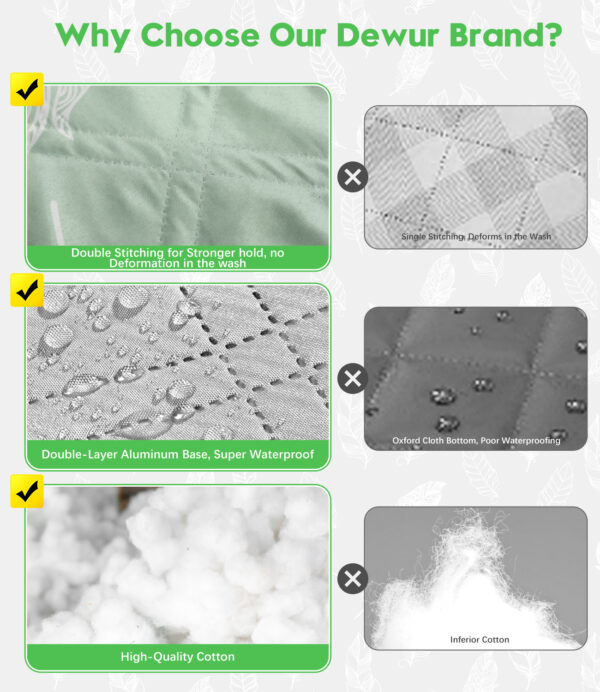 Why Choose Our Dewur Brand?

Double Stitching for Stronger hold, no Deformation in the wash

Single Stitching, Deforms in the Wash

Double-Layer Aluminum Base, Super Waterproof

Oxford Cloth Bottom, Poor Waterproofing

High-Quality Cotton

Inferior Cotton