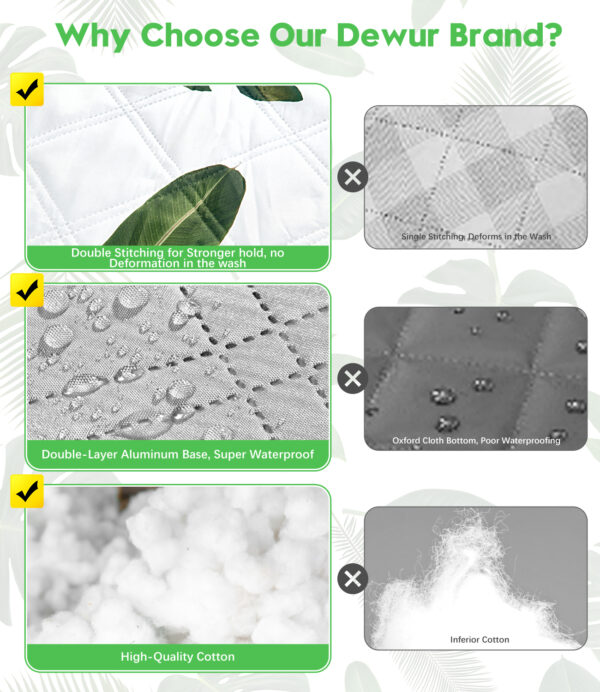 Why Choose Our Dewur Brand?

Double Stitching for Stronger hold, no Deformation in the wash

Single Stitching, Deforms in the Wash

Double-Layer Aluminum Base, Super Waterproof

Oxford Cloth Bottom, Poor Waterproofing

High-Quality Cotton

Inferior Cotton