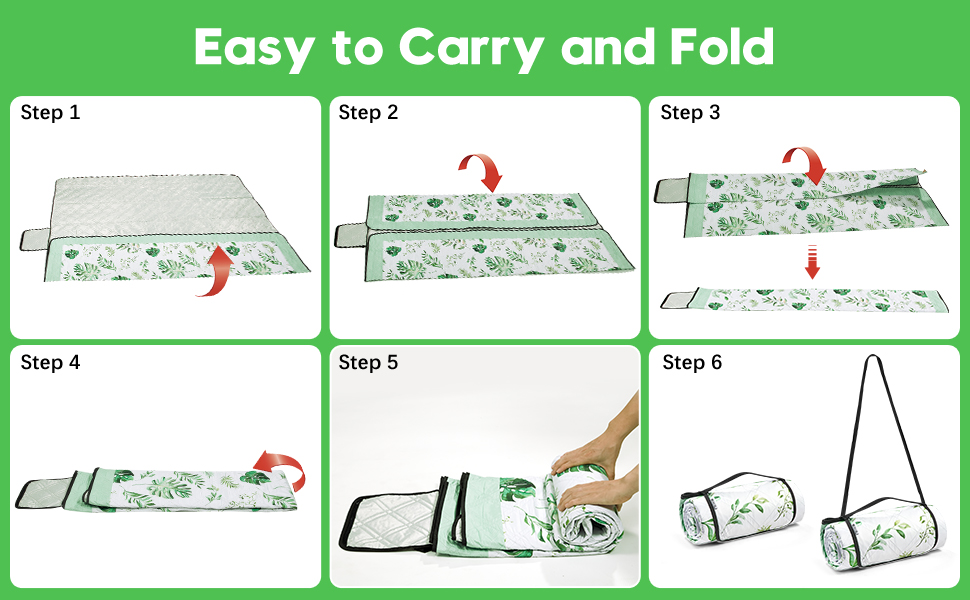 Easy to Carry and Fold

Step 1

Step 2

Step 3

Step 4

Step 5

Step 6