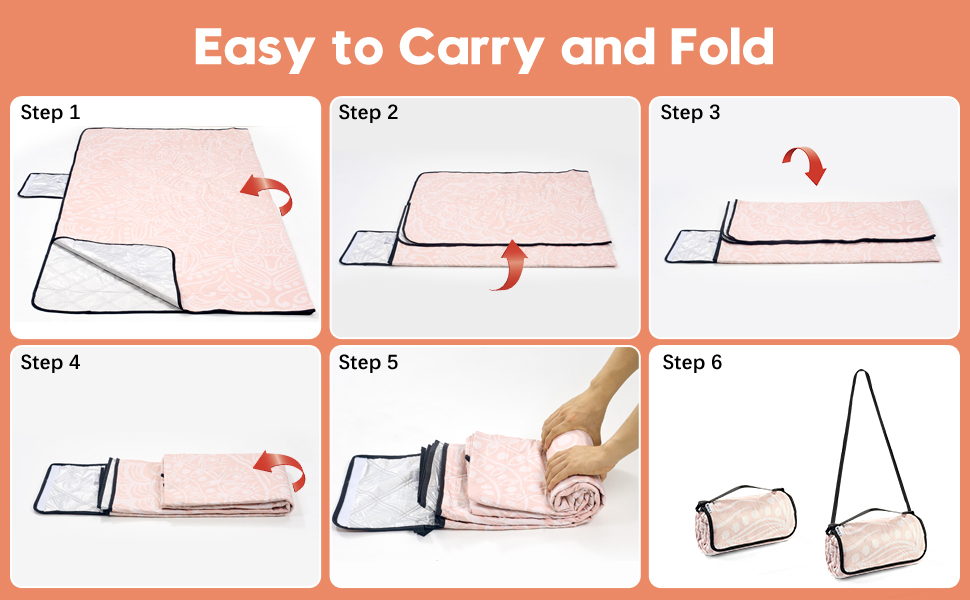 Easy to Carry and Fold

Step 1

Step 2

Step 3

Step 4

Step 5

Step 6