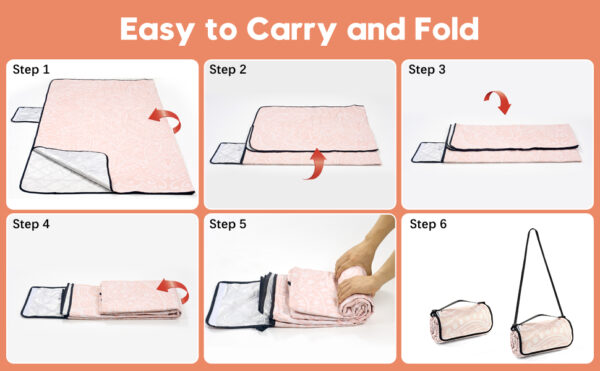 Easy to Carry and Fold

Step 1

Step 2

Step 3

Step 4

Step 5

Step 6