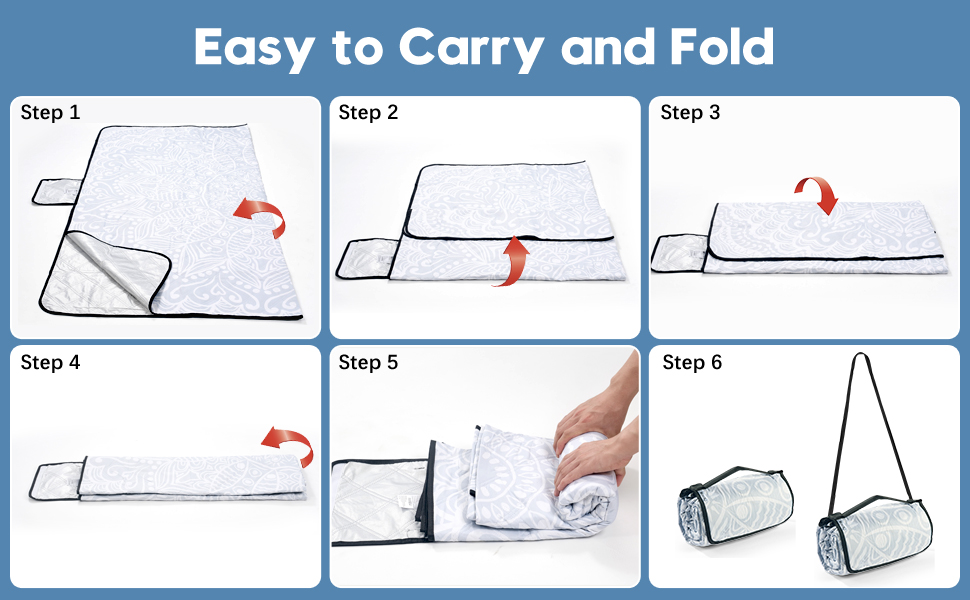 Easy to Carry and Fold

Step 1

Step 2

Step 3

Step 4

Step 5

Step 6