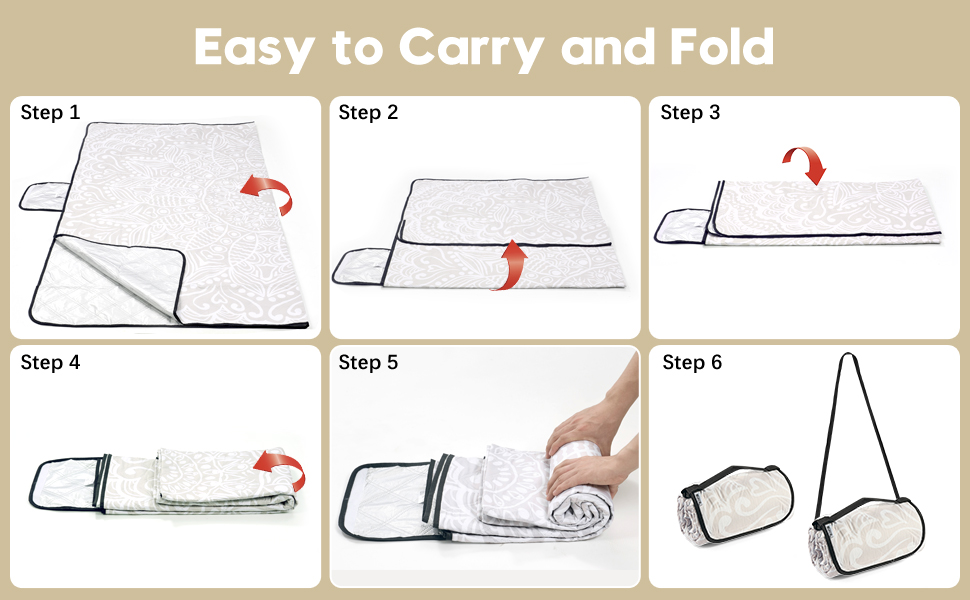 Easy to Carry and Fold

Step 1

Step 2

Step 3

Step 4

Step 5

Step 6