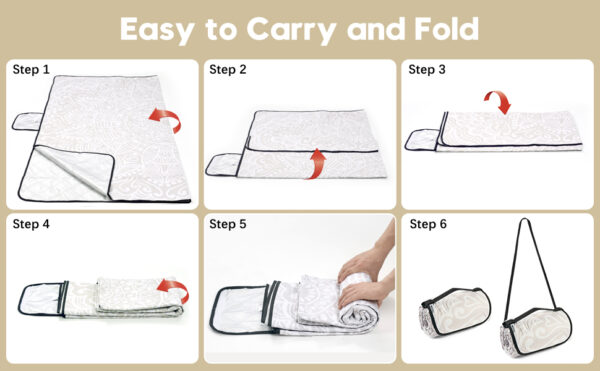 Easy to Carry and Fold

Step 1

Step 2

Step 3

Step 4

Step 5

Step 6