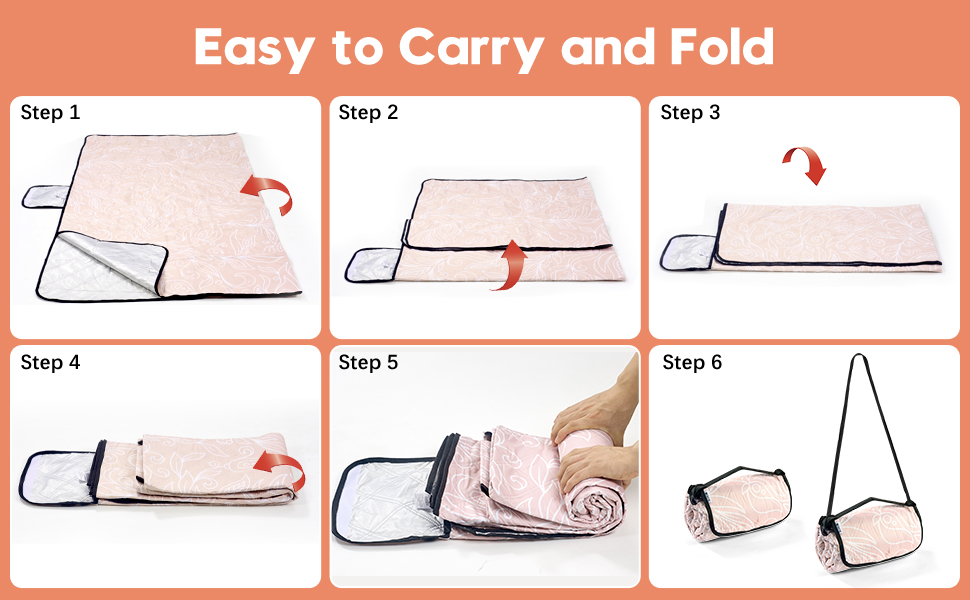 Easy to Carry and Fold

Step 1

Step 2

Step 3

Step 4

Step 5

Step 6