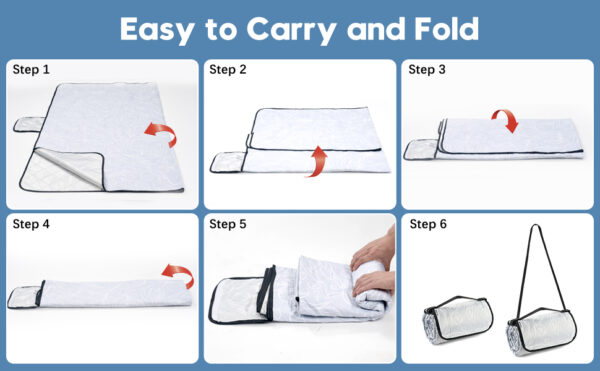 Easy to Carry and Fold

Step 1

Step 2

Step 3

Step 4

Step 5

Step 6