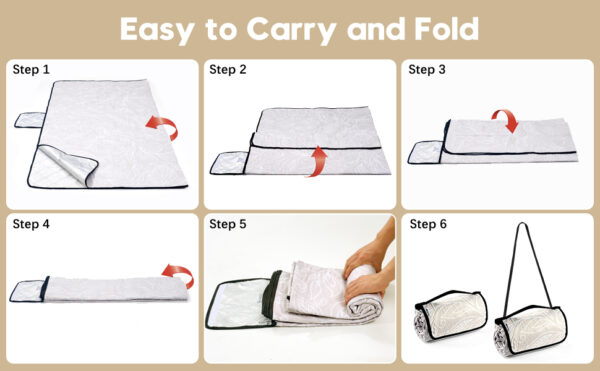 Easy to Carry and Fold

Step 1

Step 2

Step 3

Step 4

Step 5

Step 6