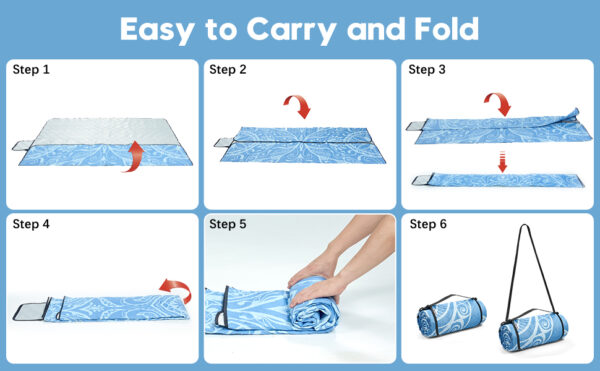 Easy to Carry and Fold

Step 1

Step 2

Step 3

Step 4

Step 5

Step 6