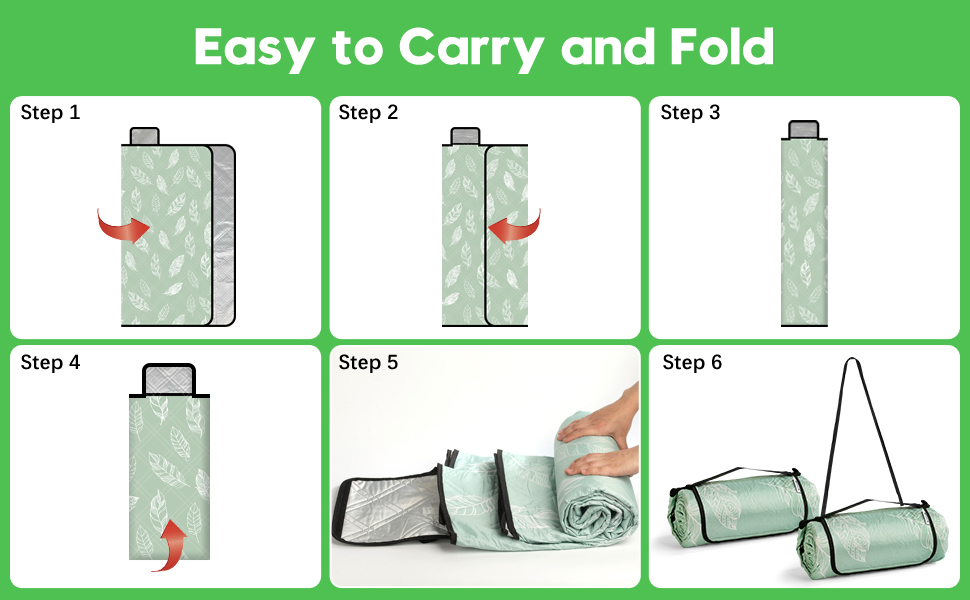 Easy to Carry and Fold

Step 1

Step 2

Step 3

Step 4

Step 5

Step 6