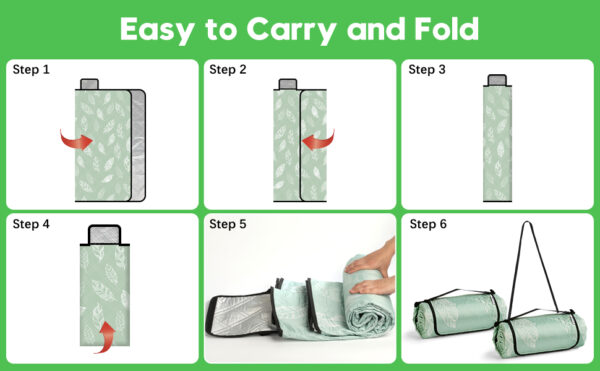 Easy to Carry and Fold

Step 1

Step 2

Step 3

Step 4

Step 5

Step 6