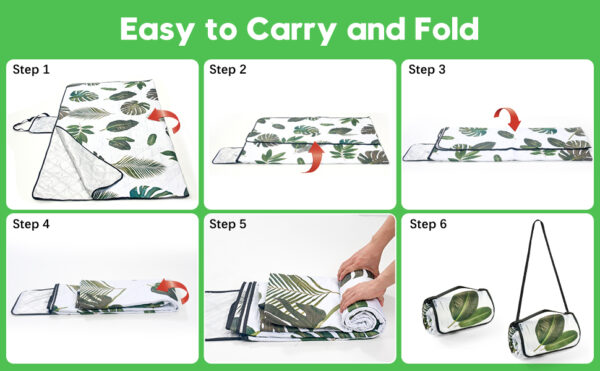 Easy to Carry and Fold

Step 1

Step 2

Step 3

Step 4

Step 5

Step 6