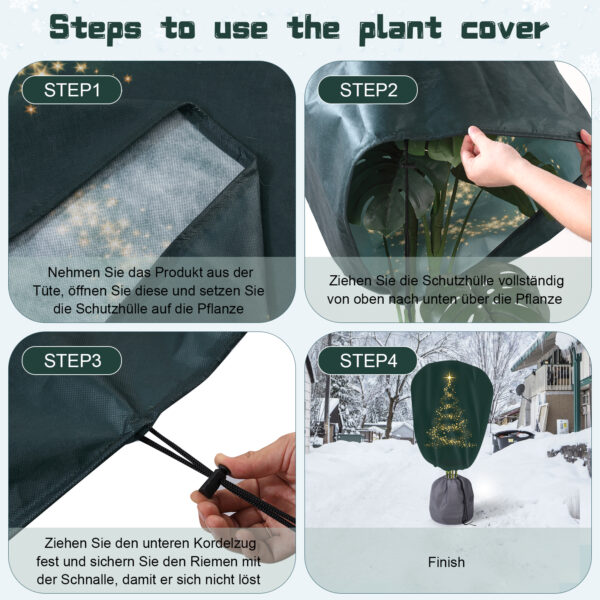 Steps to use the plant cover

STEP1

Nehmen Sie das Produkt aus der Tüte, öffnen Sie diese und setzen Sie die Schutzhülle auf die Pflanze

STEP2

Ziehen Sie die Schutzhülle vollständig von oben nach unten über die Pflanze

STEP3

Ziehen Sie den unteren Kordelzug fest und sichern Sie den Riemen mit der Schnalle, damit er sich nicht löst

STEP4

Finish