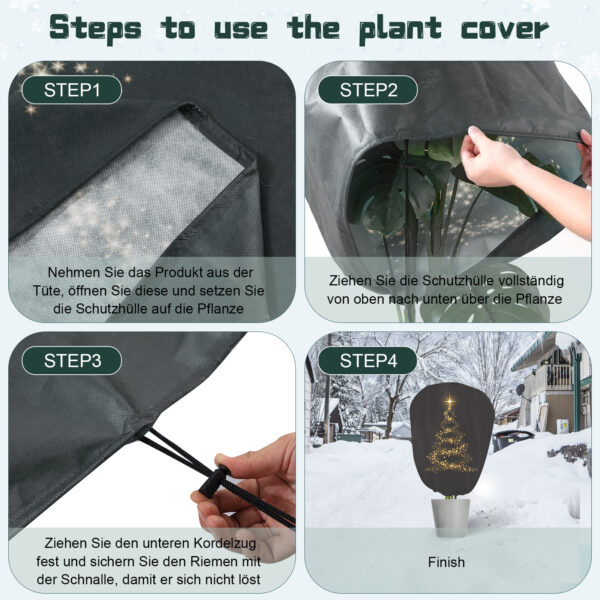 Steps to use the plant cover

STEP1

Nehmen Sie das Produkt aus der Tüte, öffnen Sie diese und setzen Sie die Schutzhülle auf die Pflanze

STEP2

Ziehen Sie die Schutzhülle vollständig von oben nach unten über die Pflanze

STEP3

Ziehen Sie den unteren Kordelzug fest und sichern Sie den Riemen mit der Schnalle, damit er sich nicht löst

STEP4

Finish