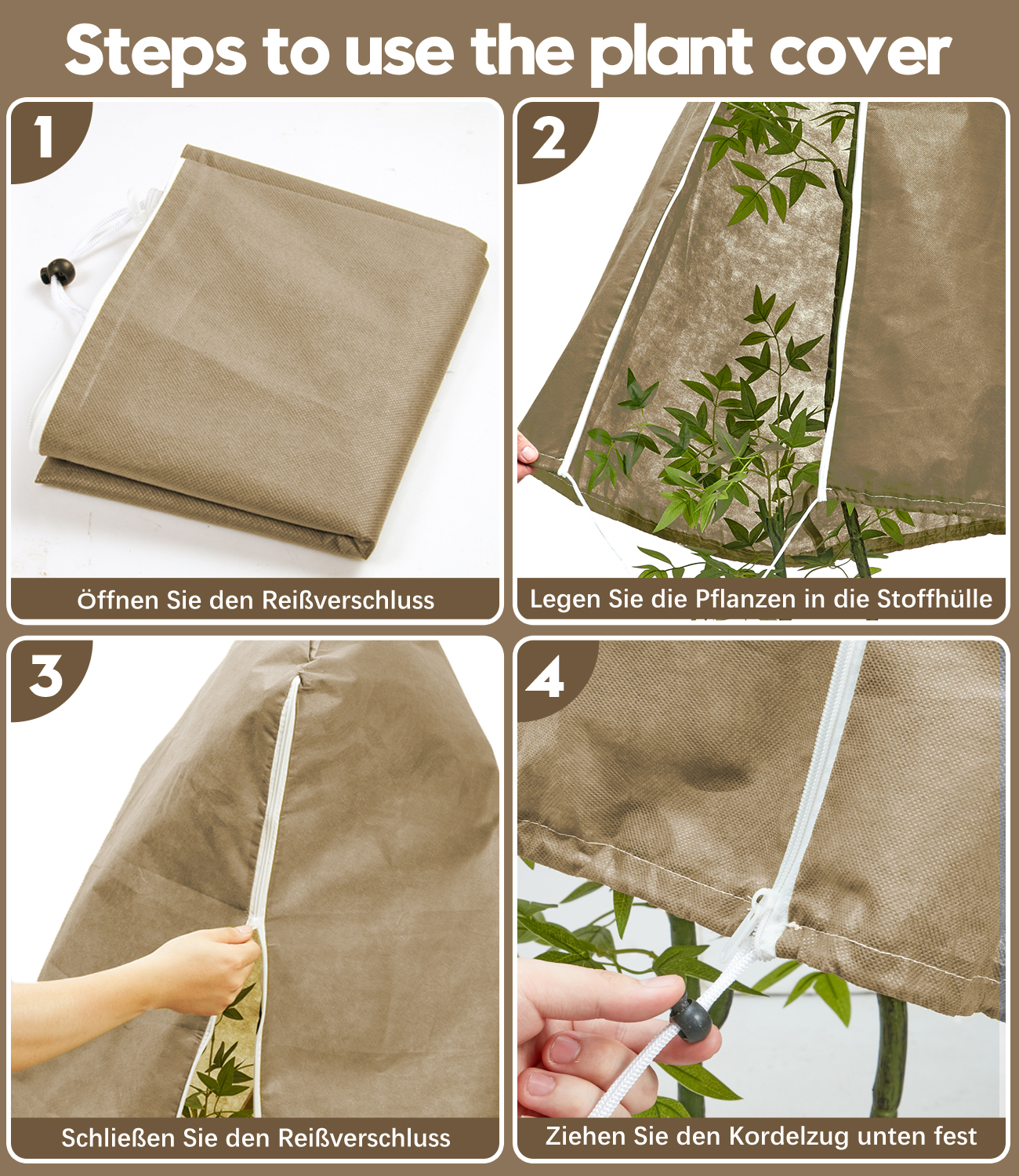 Steps to use the plant cover

1

Öffnen Sie den Reißverschluss

2

Legen Sie die Pflanzen in die Stoffhülle

3

Schließen Sie den Reißverschluss

4

Ziehen Sie den Kordelzug unten fest