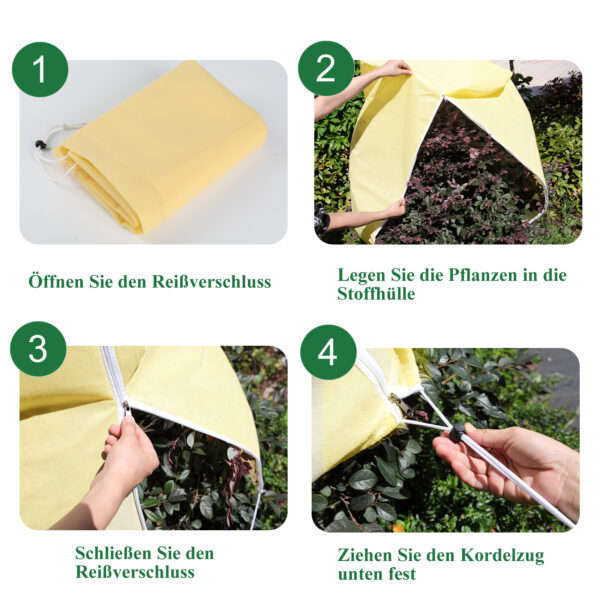 1

Öffnen Sie den Reißverschluss

2

Legen Sie die Pflanzen in die Stoffhülle

3

Schließen Sie den Reißverschluss

4

Ziehen Sie den Kordelzug unten fest